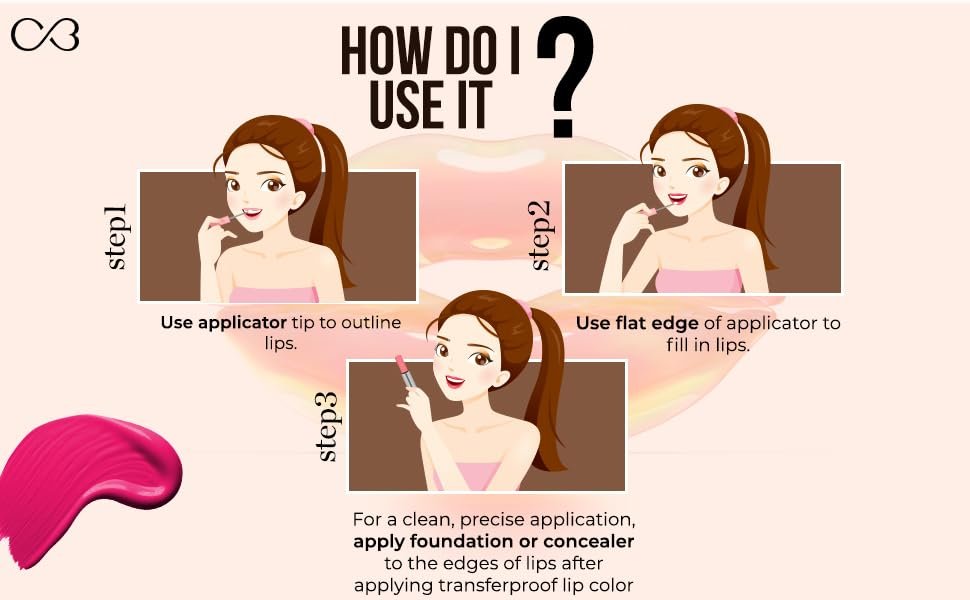 CB

HOW DO I USE IT ?

step1

Use applicator tip to outline lips.

step2

Use flat edge of applicator to fill in lips.

step3

For a clean, precise application, apply foundation or concealer to the edges of lips after applying transferproof lip color