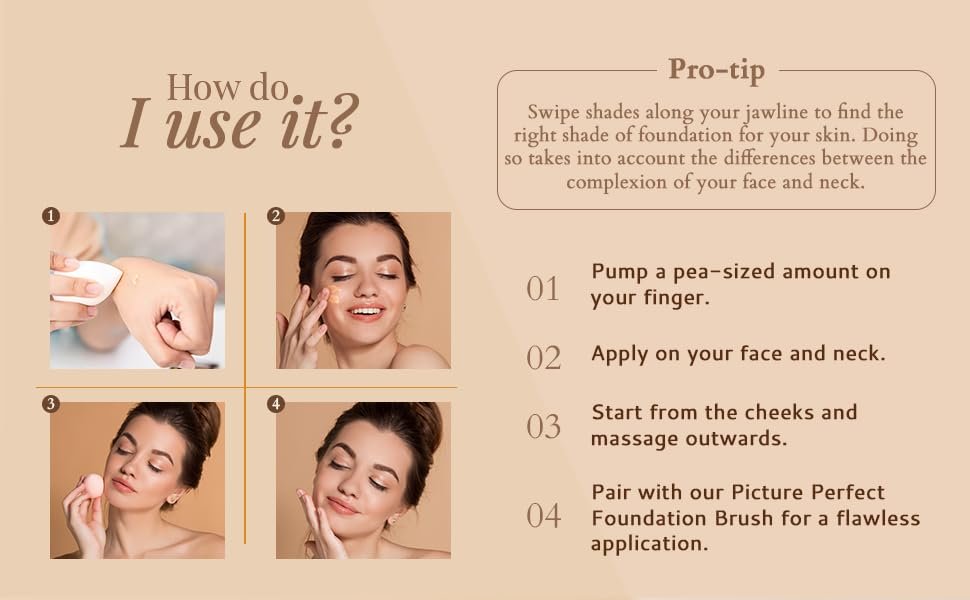 How do
I use it?

1

2

3

4

Pro-tip

Swipe shades along your jawline to find the right shade of foundation for your skin. Doing so takes into account the differences between the complexion of your face and neck.

01 Pump a pea-sized amount on your finger.

02 Apply on your face and neck.

03 Start from the cheeks and massage outwards.

04 Pair with our Picture Perfect Foundation Brush for a flawless application.